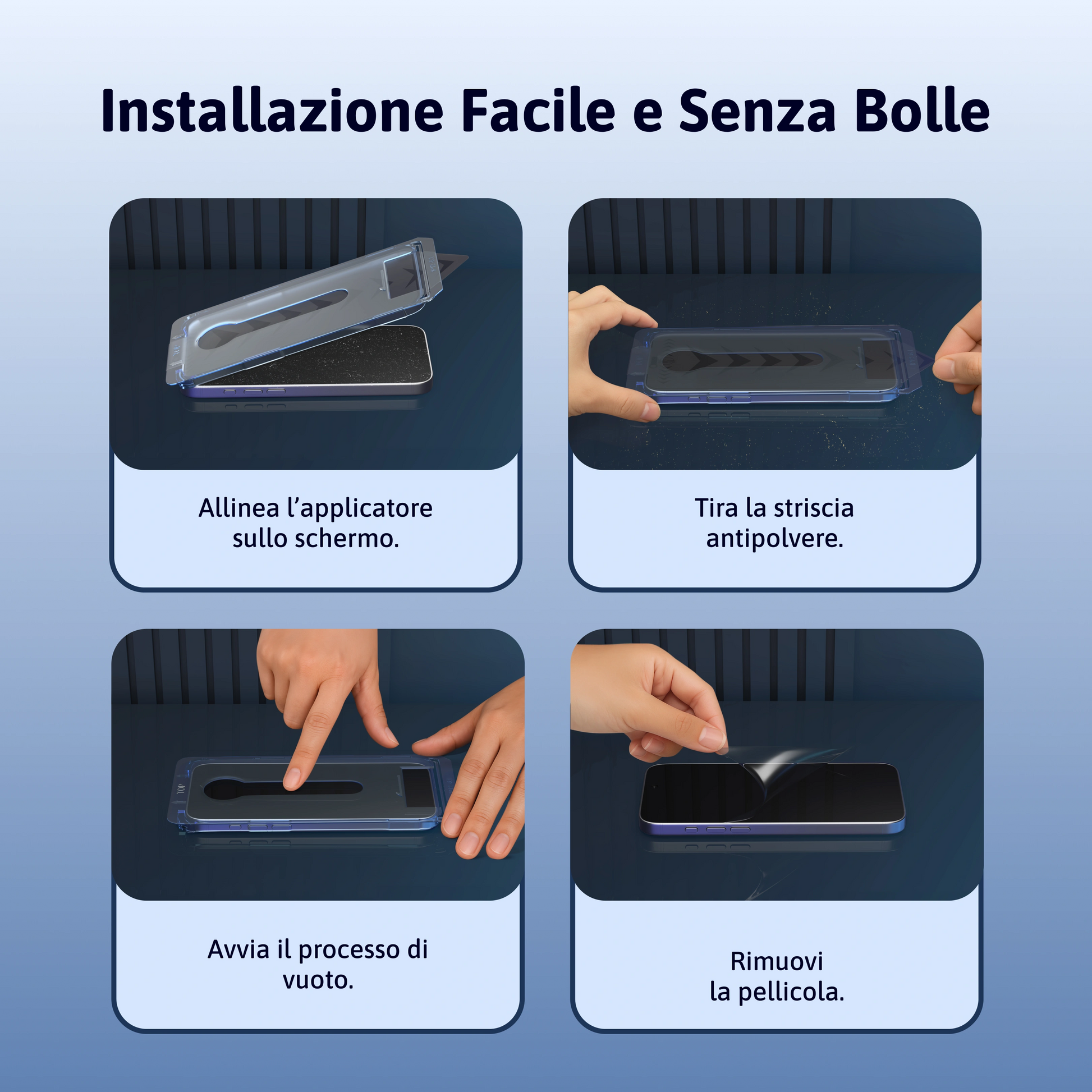 Installazione Facile e Senza Bolle

Allinea l’applicatore sullo schermo.

Tira la striscia antipolvere.

TOP

Avvia il processo di vuoto.

Rimuovi la pellicola.