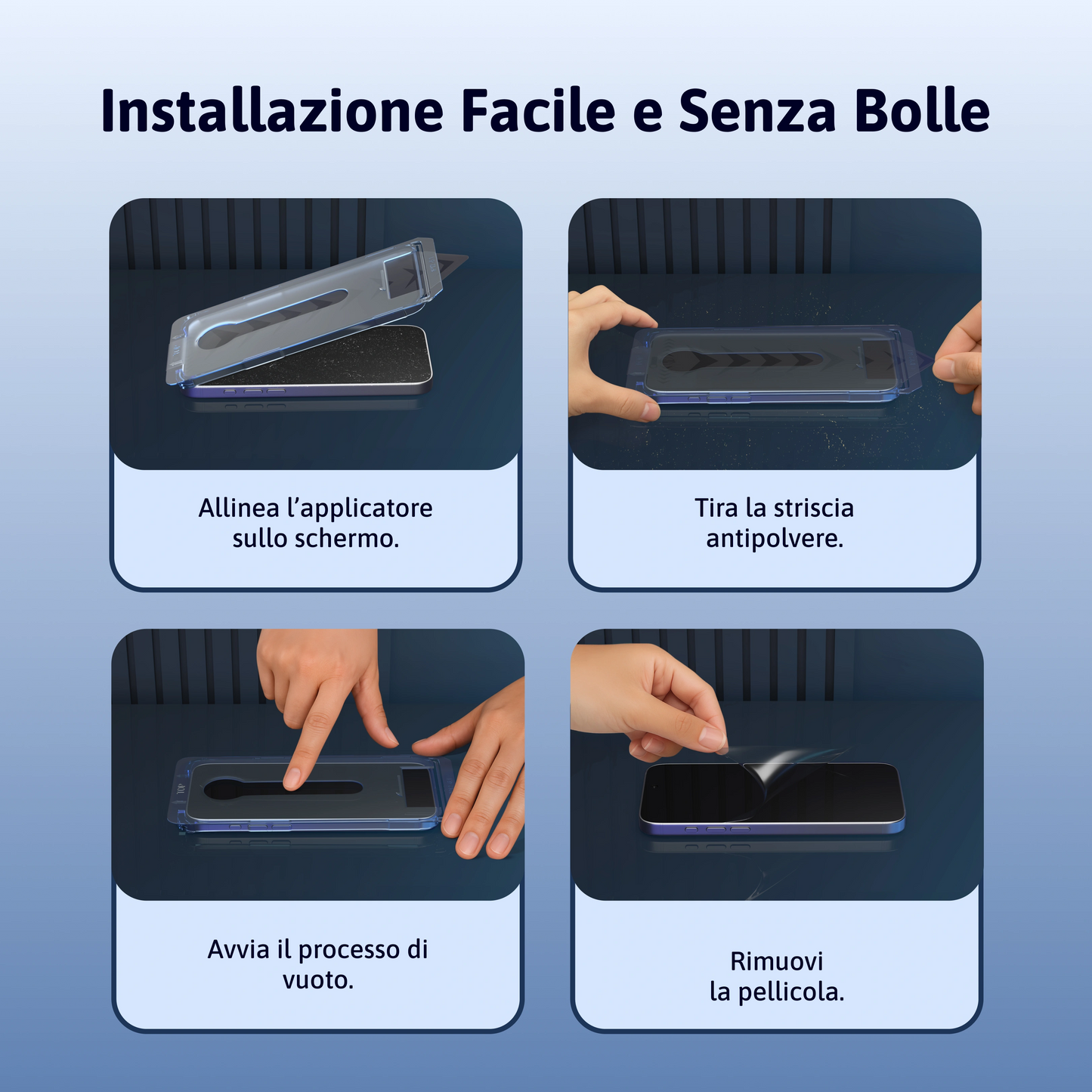 Installazione Facile e Senza Bolle

Allinea l’applicatore sullo schermo.

Tira la striscia antipolvere.

Avvia il processo di vuoto.

Rimuovi la pellicola.